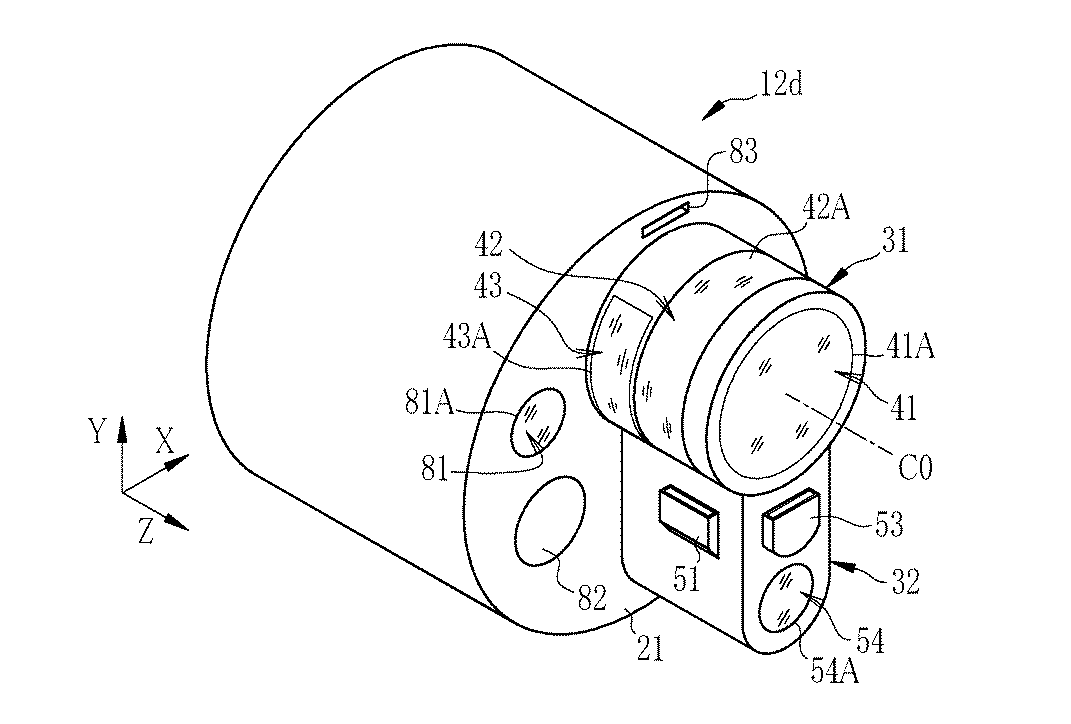 12d
83
42A
31
42
43
43A
41A
41
81A
81
C0
Y
X
Z
53
51
32
82
21
54
54A